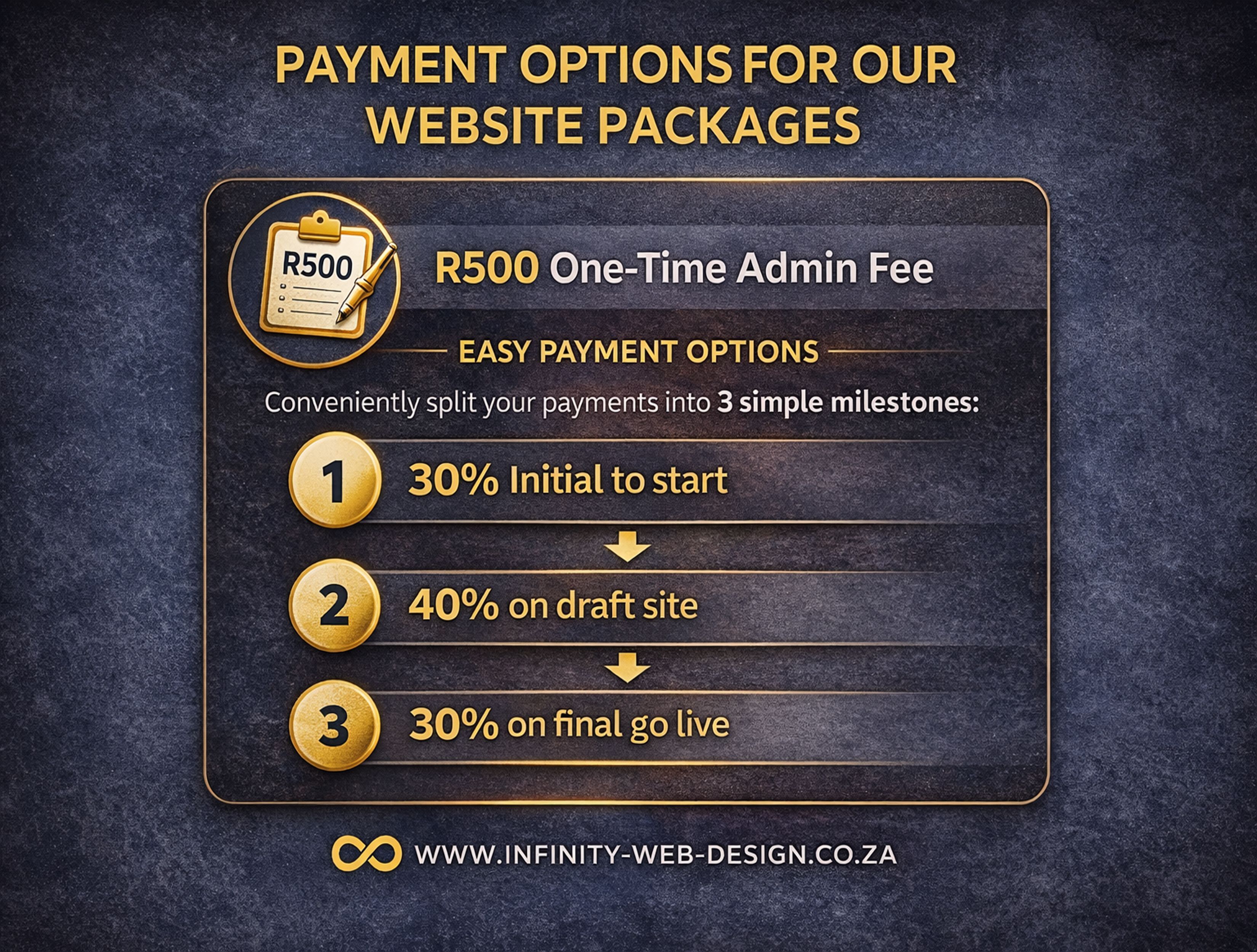 PAYMENT OPTIONS FOR OUR WEBSITE PACKAGES

R500

R500 One-Time Admin Fee

EASY PAYMENT OPTIONS

Conveniently split your payments into 3 simple milestones:

1 30% Initial to start

2 40% on draft site

3 30% on final go live

WWW.INFINITY-WEB-DESIGN.CO.ZA